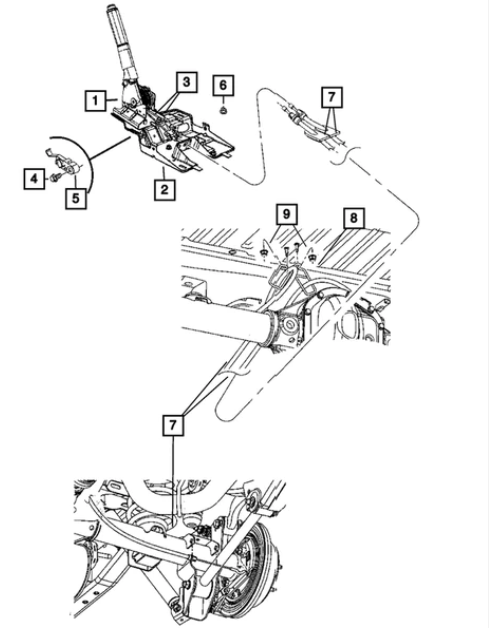 1
3
6
7
4
5
2
9
8
7