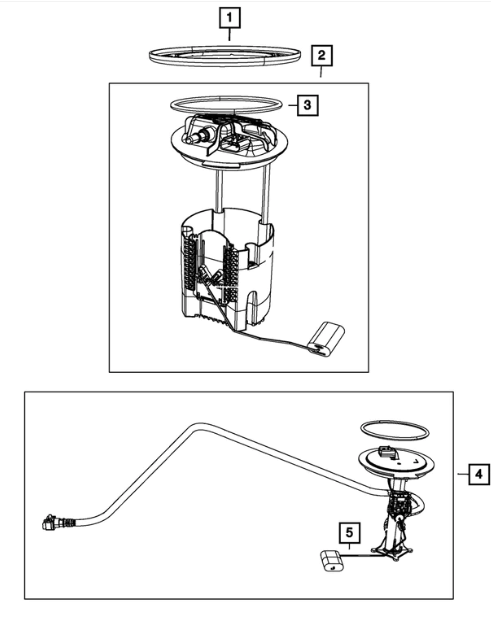 1
2
3
4
5