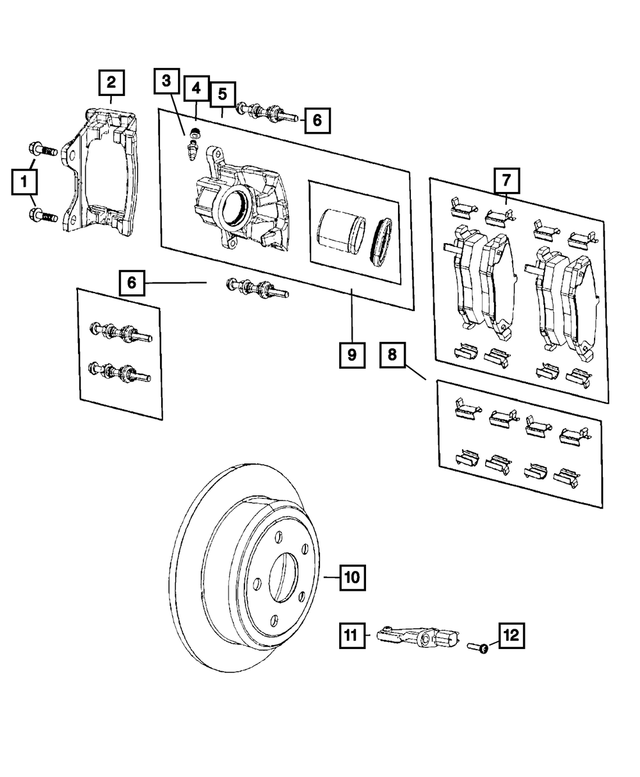 2
3
4
5
6
1
7
6
9
8
10
11
12