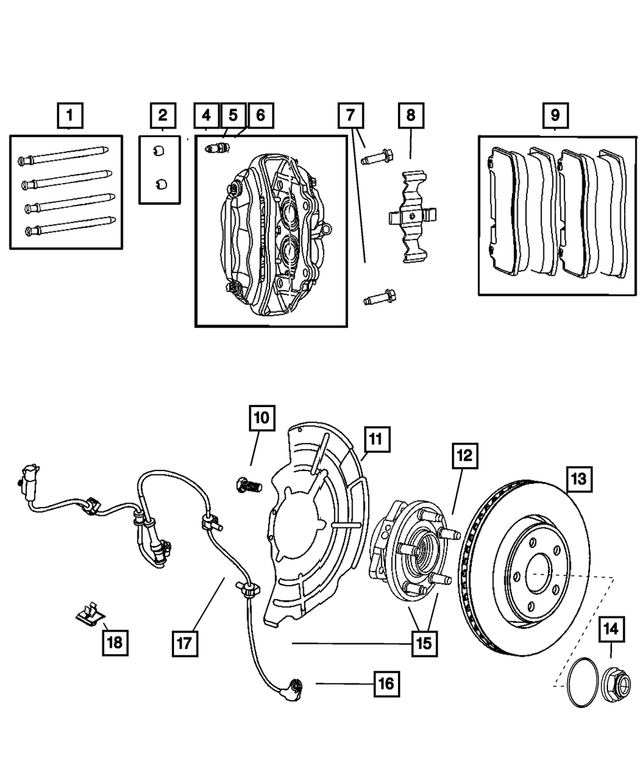 1
2
4
5
6
7
8
9
10
11
12
13
14
15
16
17
18