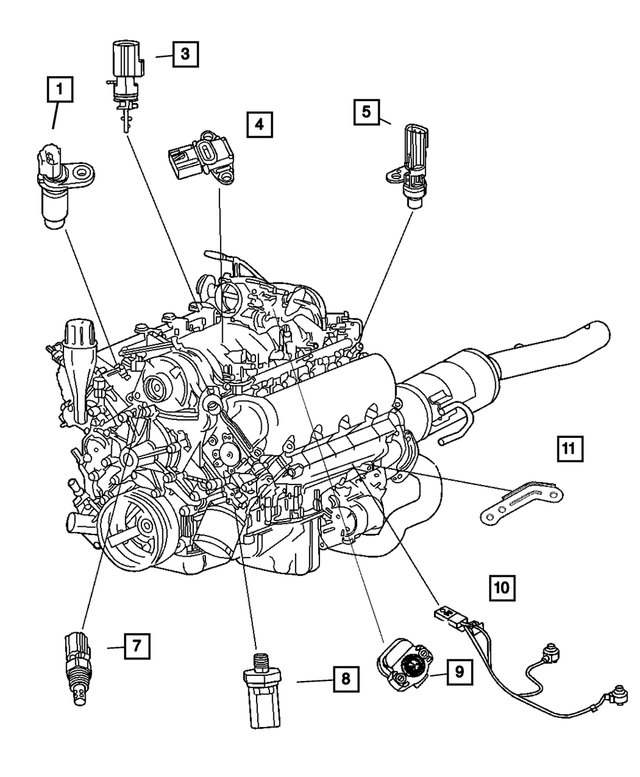 1
3
4
5
11
10
7
8
9