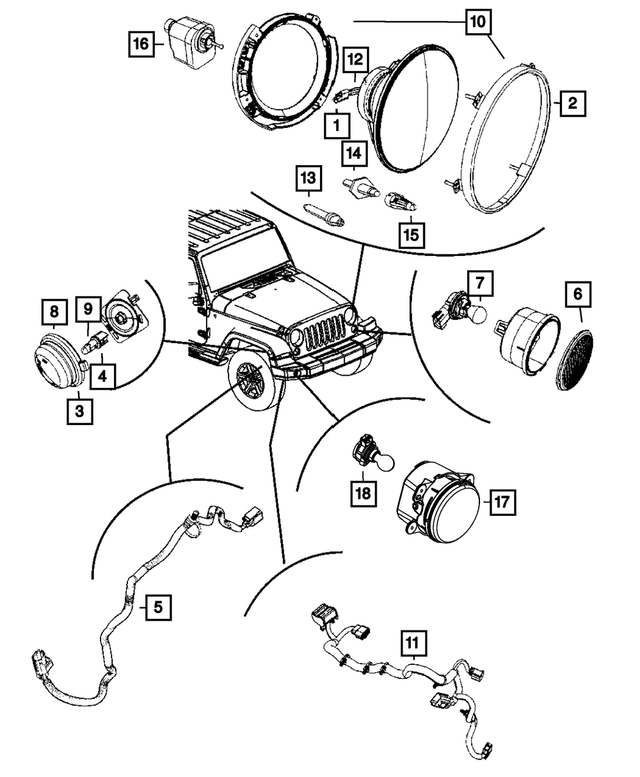 16
10
12
2
1
14
13
15
7
6
8
9
4
3
18
17
5
11