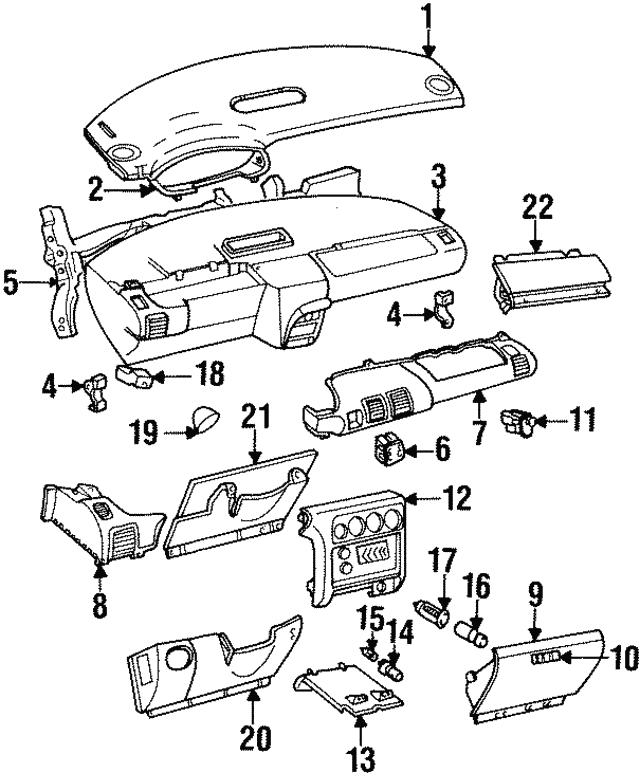 1
2
3
22
5
4
4
18
7
11
19
21
6
12
8
17
16
9
15
14
10
20
13