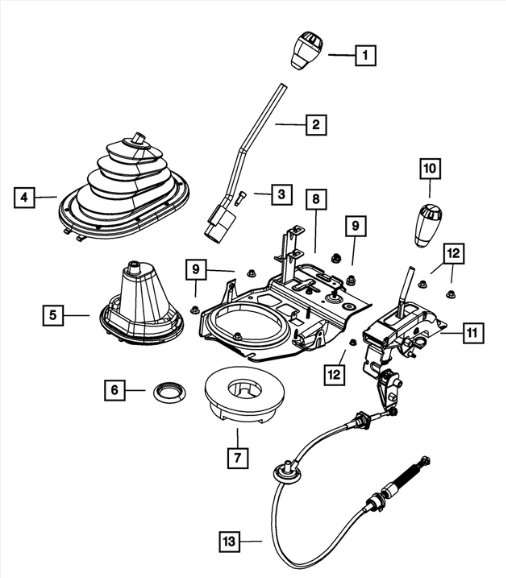 1
2
4
3
8
10
9
9
12
5
11
12
6
7
13