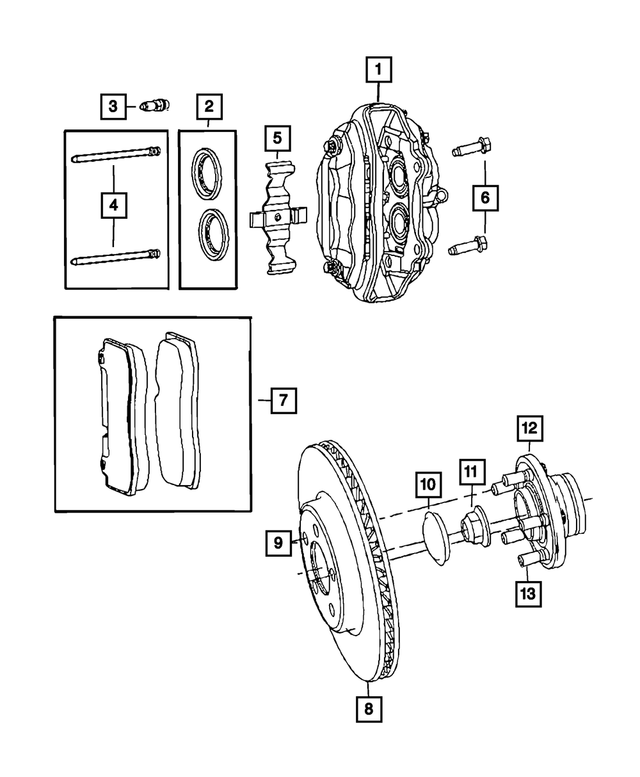 1
3
2
5
6
4
7
12
10
11
9
13
8