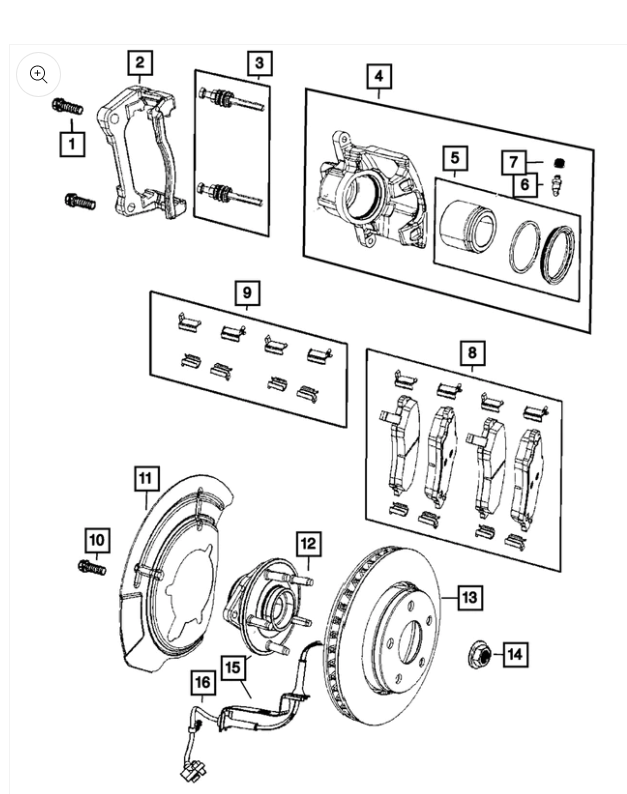 2
3
4
1
5
7
6
9
8
11
10
12
13
14
15
16